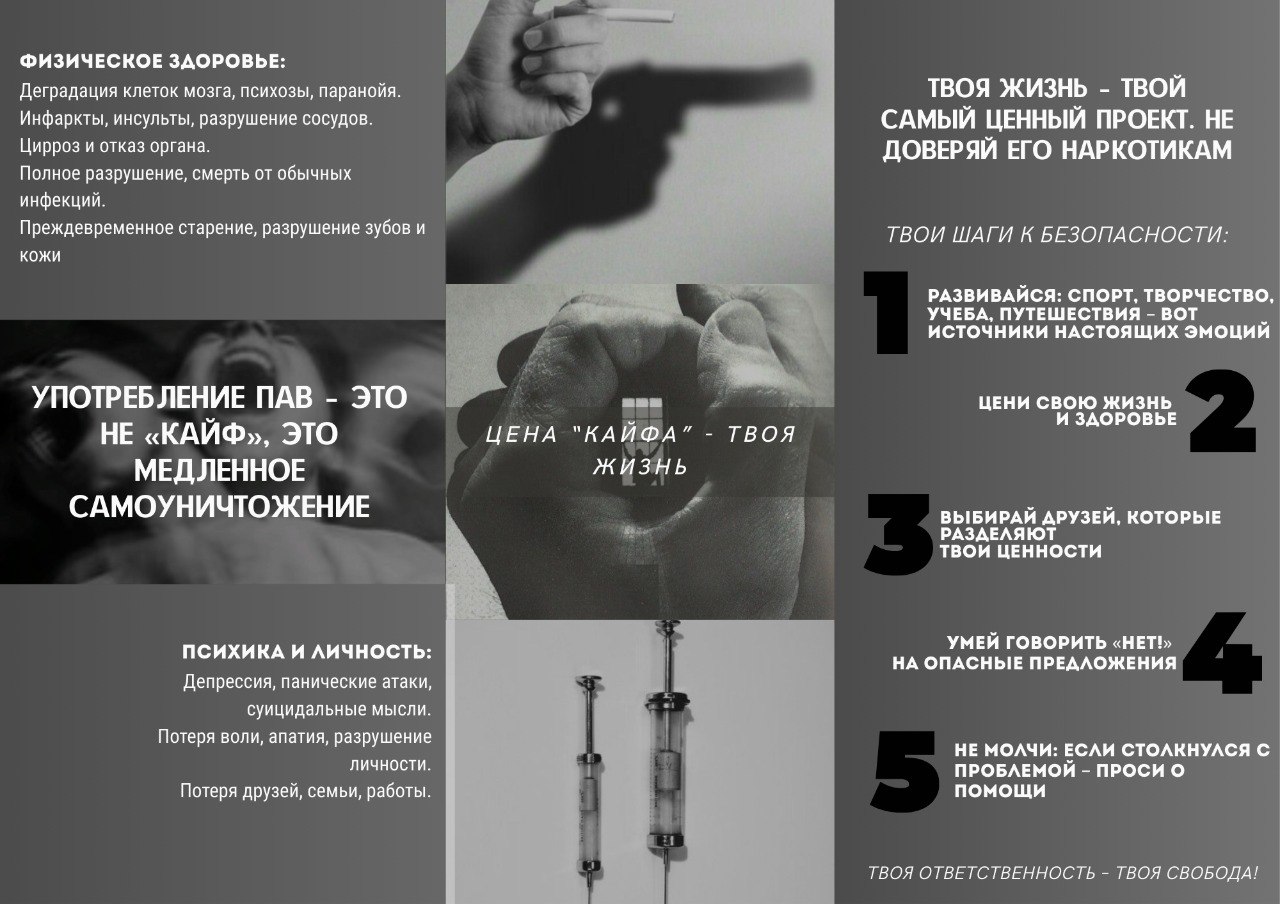 ФИЗИЧЕСКОЕ ЗДОРОВЬЕ:
Деградация клеток мозга, психозы, паранойя.
Инфаркты, инсульты, разрушение сосудов.
Цирроз и отказ органа.
Полное разрушение, смерть от обычных инфекций.
Преждевременное старение, разрушение зубов и кожи

УПОТРЕБЛЕНИЕ ПАВ - ЭТО НЕ «КАЙФ», ЭТО МЕДЛЕННОЕ САМОУНИЧТОЖЕНИЕ

ПСИХИКА И ЛИЧНОСТЬ:
Депрессия, панические атаки, суицидальные мысли.
Потеря воли, апатия, разрушение личности.
Потеря друзей, семьи, работы.

ЦЕНА "КАЙФА" - ТВОЯ ЖИЗНЬ

ТВОЯ ЖИЗНЬ - ТВОЙ САМЫЙ ЦЕННЫЙ ПРОЕКТ. НЕ ДОВЕРЯЙ ЕГО НАРКОТИКАМ

ТВОИ ШАГИ К БЕЗОПАСНОСТИ:

1 РАЗВИВАЙСЯ: СПОРТ, ТВОРЧЕСТВО, УЧЕБА, ПУТЕШЕСТВИЯ - ВОТ ИСТОЧНИКИ НАСТОЯЩИХ ЭМОЦИЙ

ЦЕНИ СВОЮ ЖИЗНЬ И ЗДОРОВЬЕ 2

3 ВЫБИРАЙ ДРУЗЕЙ, КОТОРЫЕ РАЗДЕЛЯЮТ ТВОИ ЦЕННОСТИ

УМЕЙ ГОВОРИТЬ «НЕТ!» НА ОПАСНЫЕ ПРЕДЛОЖЕНИЯ 4

5 НЕ МОЛЧИ: ЕСЛИ СТОЛКНУЛСЯ С ПРОБЛЕМОЙ - ПРОСИ О ПОМОЩИ

ТВОЯ ОТВЕТСТВЕННОСТЬ - ТВОЯ СВОБОДА!